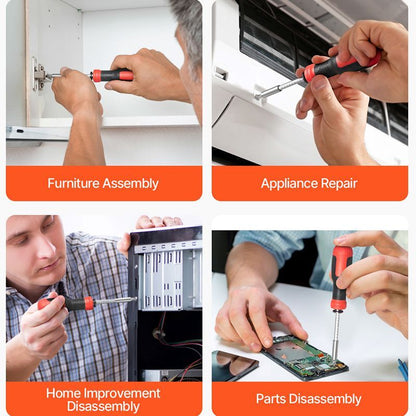 Furniture Assembly

Appliance Repair

Home Improvement Disassembly

Parts Disassembly